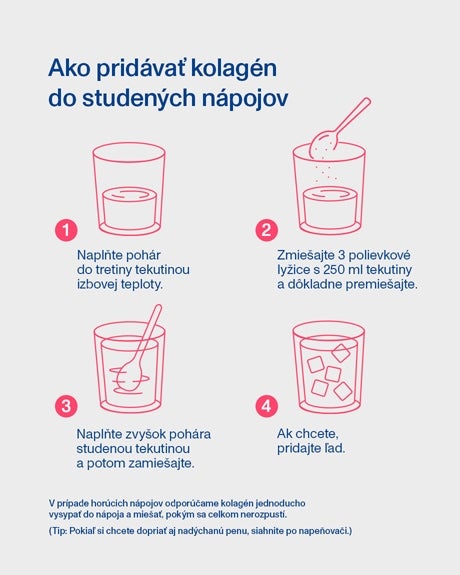 Ako pridávať kolagén do studených nápojov

1

Naplňte pohár do tretiny tekutinou izbovej teploty.

2

Zmiešajte 3 polievkové lyžice s 250 ml tekutiny a dôkladne premiešajte.

3

Naplňte zvyšok pohára studenou tekutinou a potom zamiešajte.

4

Ak chcete, pridajte ľad.

V prípade horúcich nápojov odporúčame kolagén jednoducho vysypať do nápoja a miešať, pokým sa celkom nerozpustí.

(Tip: Pokiaľ si chcete dopriať aj nadýchanú penu, siahnite po napeňovači.)